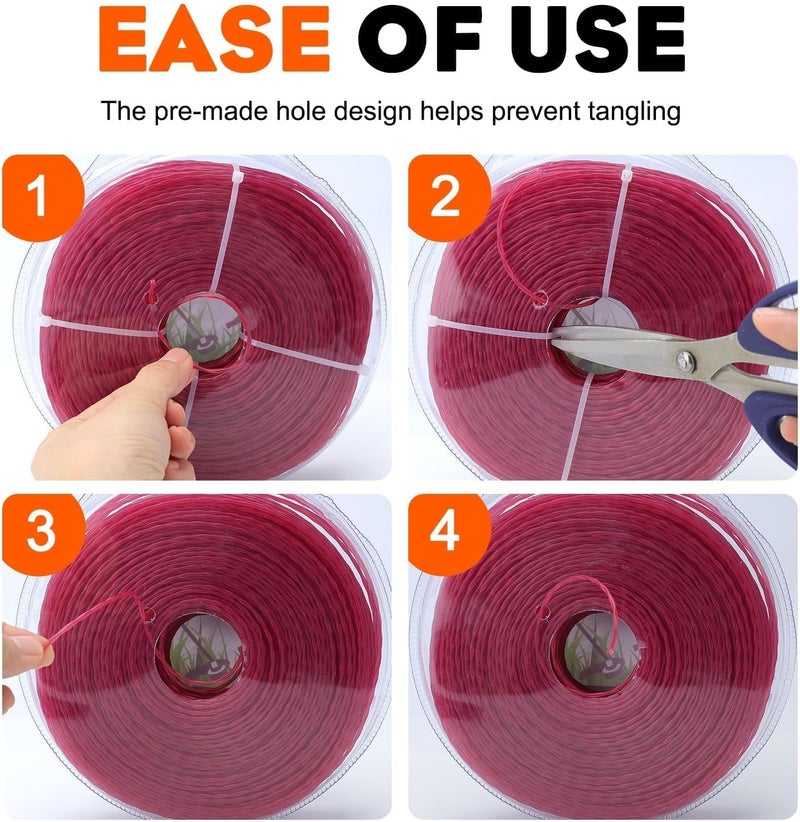 EASE OF USE

The pre-made hole design helps prevent tangling

1

2

3

4